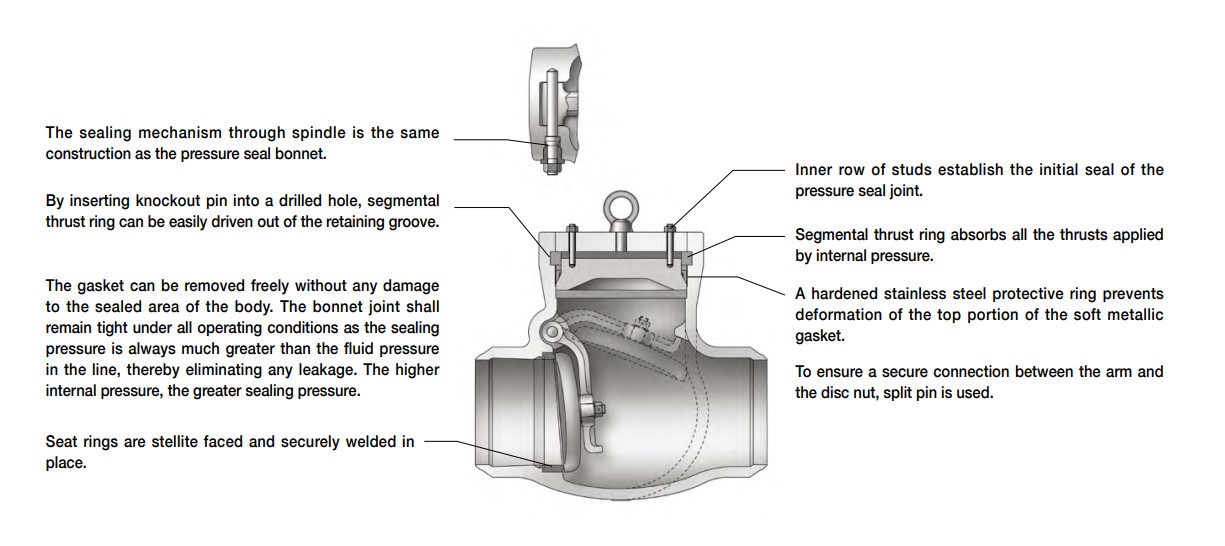 The sealing mechanism through spindle is the same construction as the pressure seal bonnet.

By inserting knockout pin into a drilled hole, segmental thrust ring can be easily driven out of the retaining groove.

The gasket can be removed freely without any damage to the sealed area of the body. The bonnet joint shall remain tight under all operating conditions as the sealing pressure is always much greater than the fluid pressure in the line, thereby eliminating any leakage. The higher internal pressure, the greater sealing pressure.

Seat rings are stellite faced and securely welded in place.

Inner row of studs establish the initial seal of the pressure seal joint.

Segmental thrust ring absorbs all the thrusts applied by internal pressure.

A hardened stainless steel protective ring prevents deformation of the top portion of the soft metallic gasket.

To ensure a secure connection between the arm and the disc nut, split pin is used.